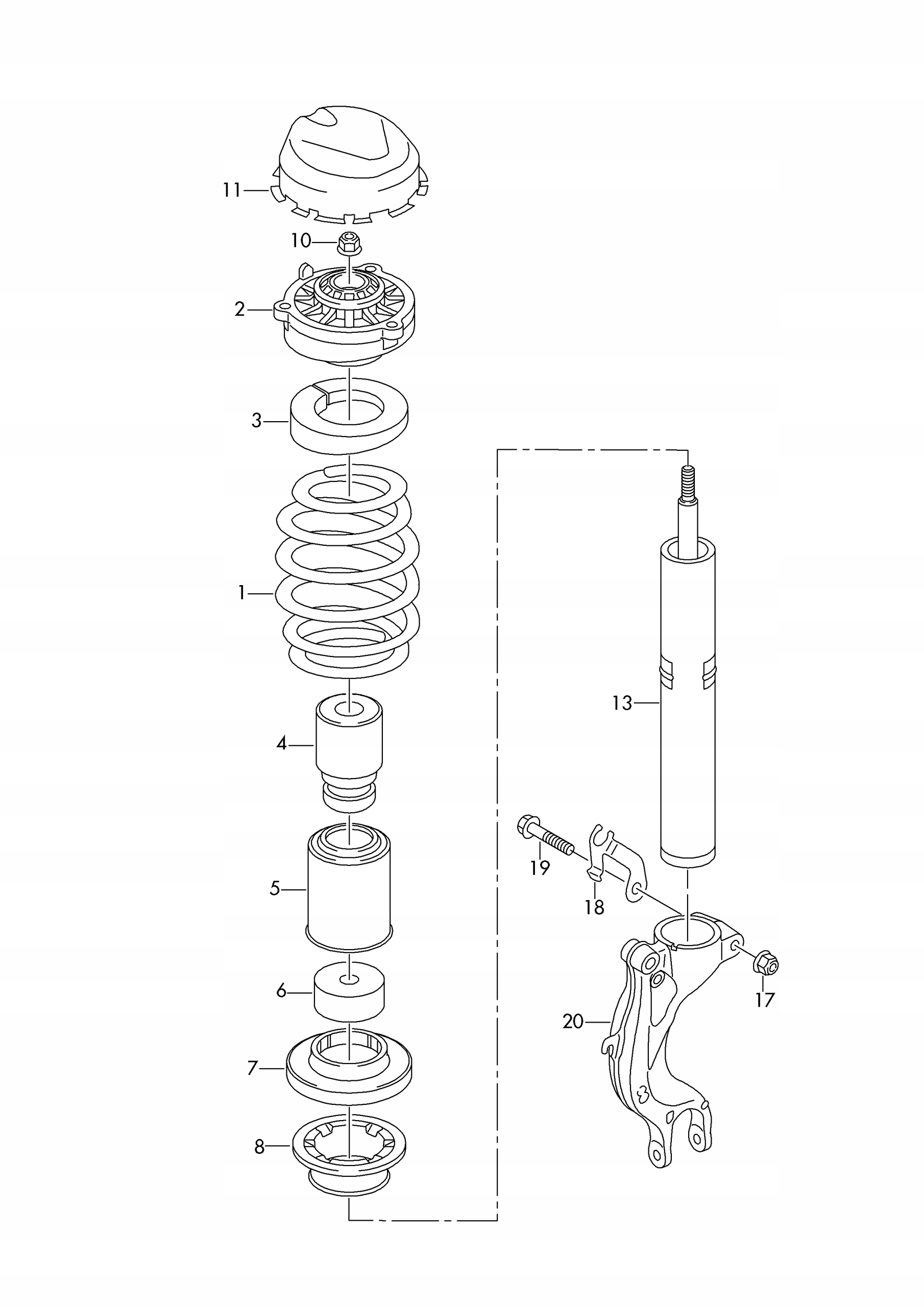 11
10
2
3
1
4
5
6
7
8
13
19
18
17
20